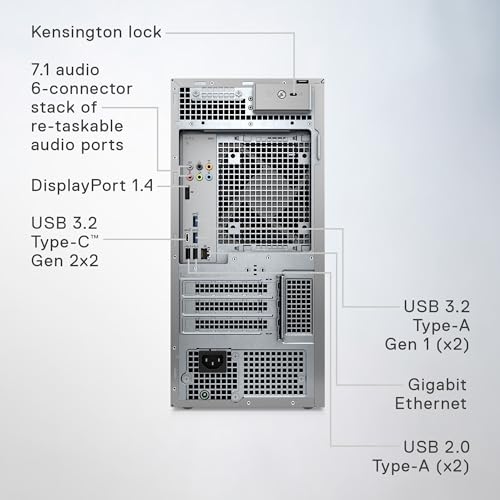 Kensington lock

7.1 audio 6-connector stack of re-taskable audio ports

DisplayPort 1.4

USB 3.2 Type-C™ Gen 2x2

USB 3.2 Type-A Gen 1 (x2)

Gigabit Ethernet

USB 2.0 Type-A (x2)