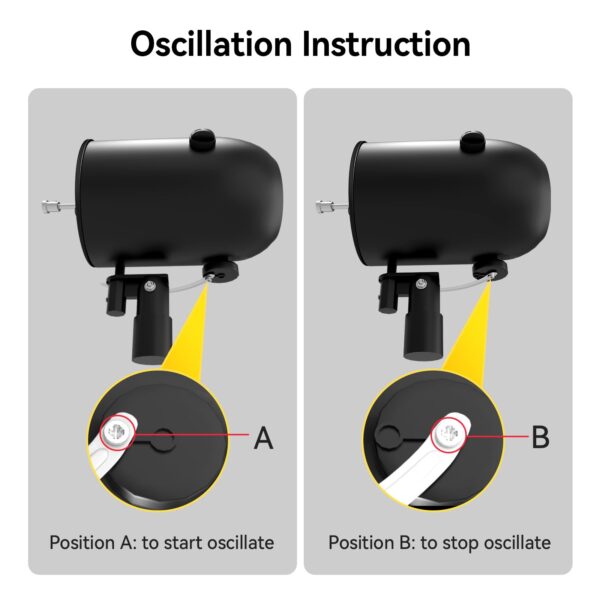 Oscillation Instruction

A

Position A: to start oscillate

B

Position B: to stop oscillate