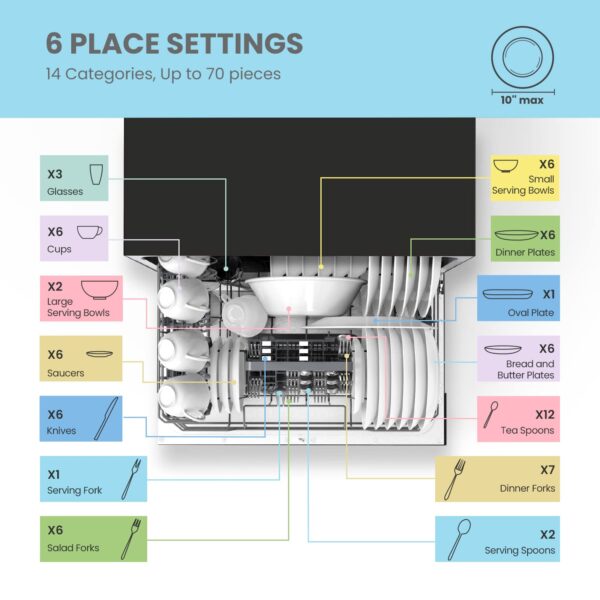 6 PLACE SETTINGS
14 Categories, Up to 70 pieces

10" max

X3
Glasses

X6
Cups

X2
Large Serving Bowls

X6
Saucers

X6
Knives

X1
Serving Fork

X6
Salad Forks

X6
Small Serving Bowls

X6
Dinner Plates

X1
Oval Plate

X6
Bread and Butter Plates

X12
Tea Spoons

X7
Dinner Forks

X2
Serving Spoons