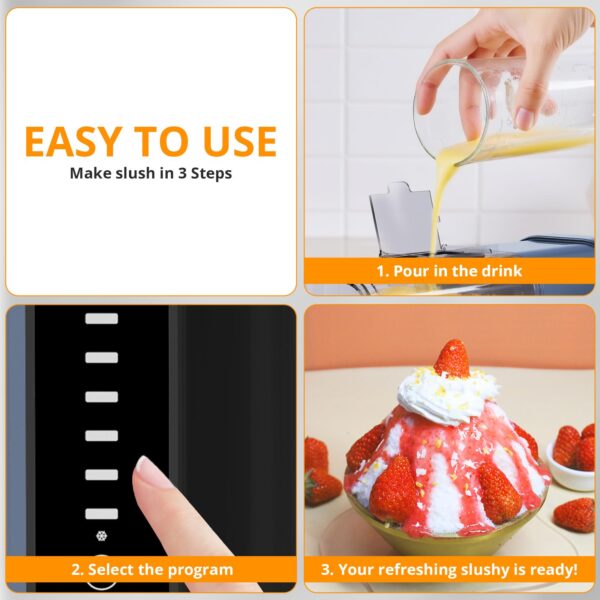 EASY TO USE
Make slush in 3 Steps

1. Pour in the drink

2. Select the program

3. Your refreshing slushy is ready!