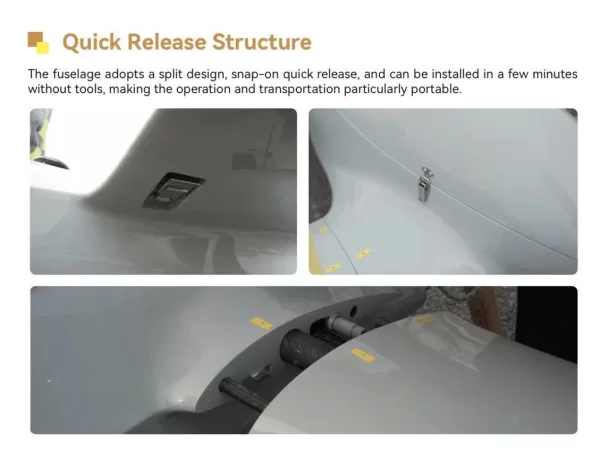 Quick Release Structure

The fuselage adopts a split design, snap-on quick release, and can be installed in a few minutes without tools, making the operation and transportation particularly portable.