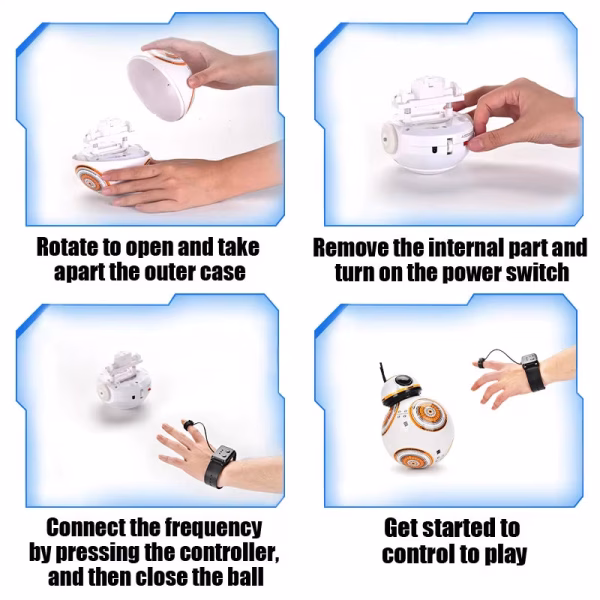 Rotate to open and take apart the outer case

Remove the internal part and turn on the power switch

Connect the frequency by pressing the controller, and then close the ball

Get started to control to play