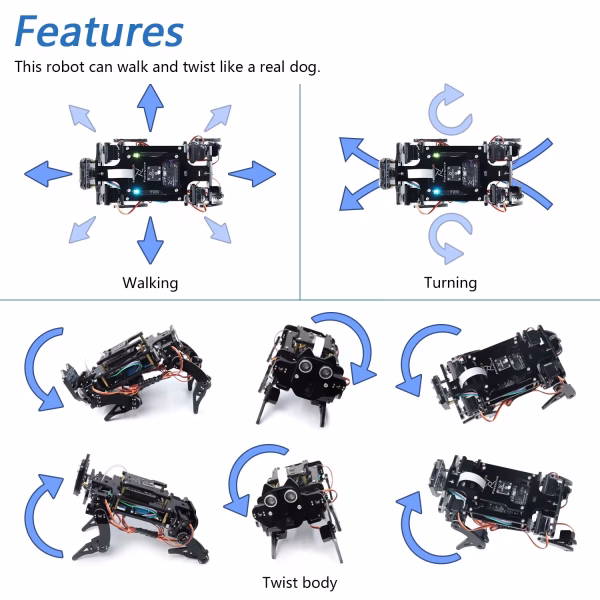 Features

This robot can walk and twist like a real dog.

Walking

Turning

Twist body